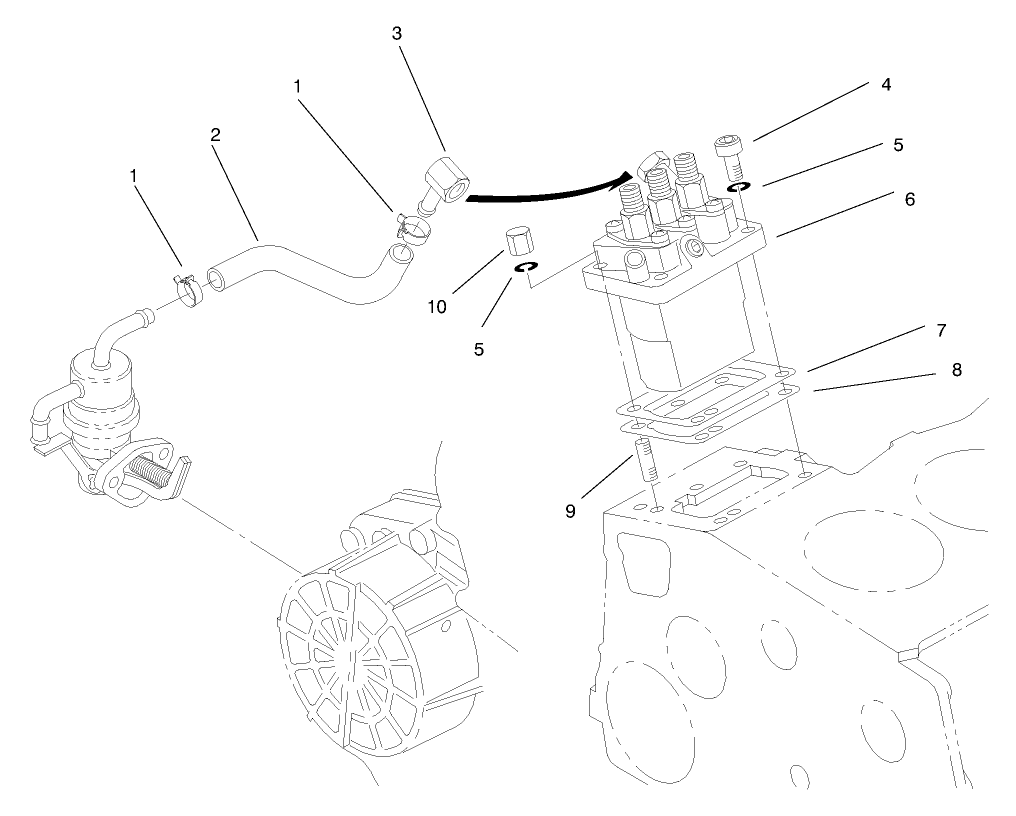 3
1
2
1
4
5
6
10
5
7
8
9