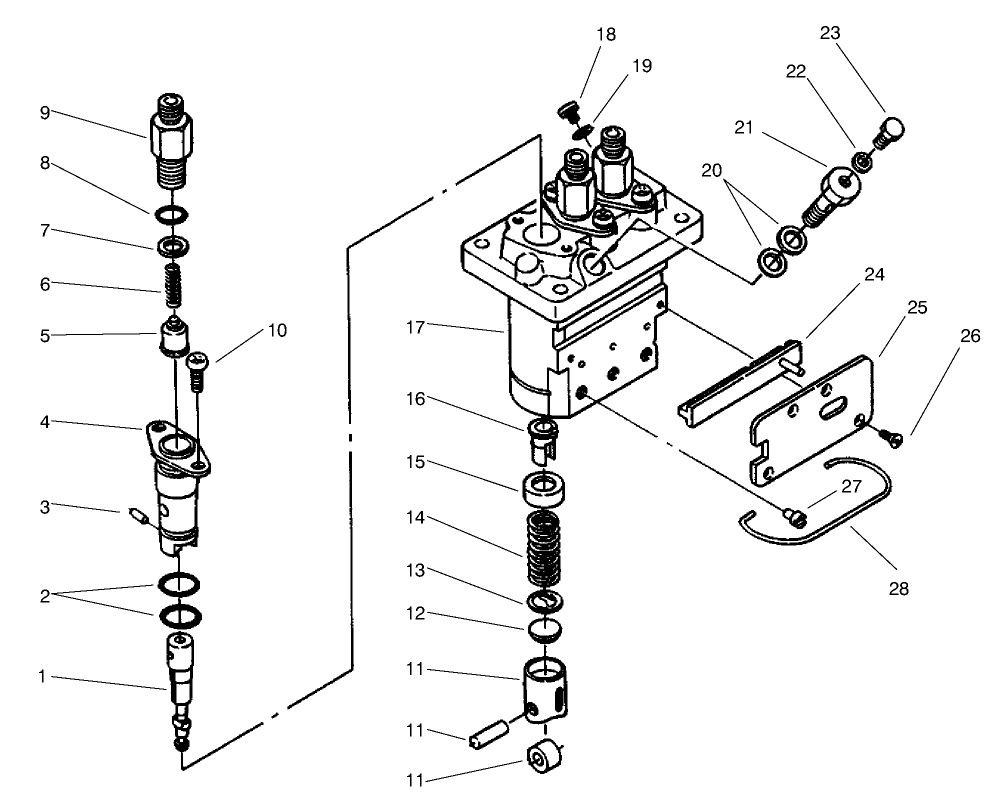 9
8
7
6
5
10
4
3
2
1
18
19
23
22
21
20
24
25
26
17
16
15
14
13
12
11
11
11
27
28