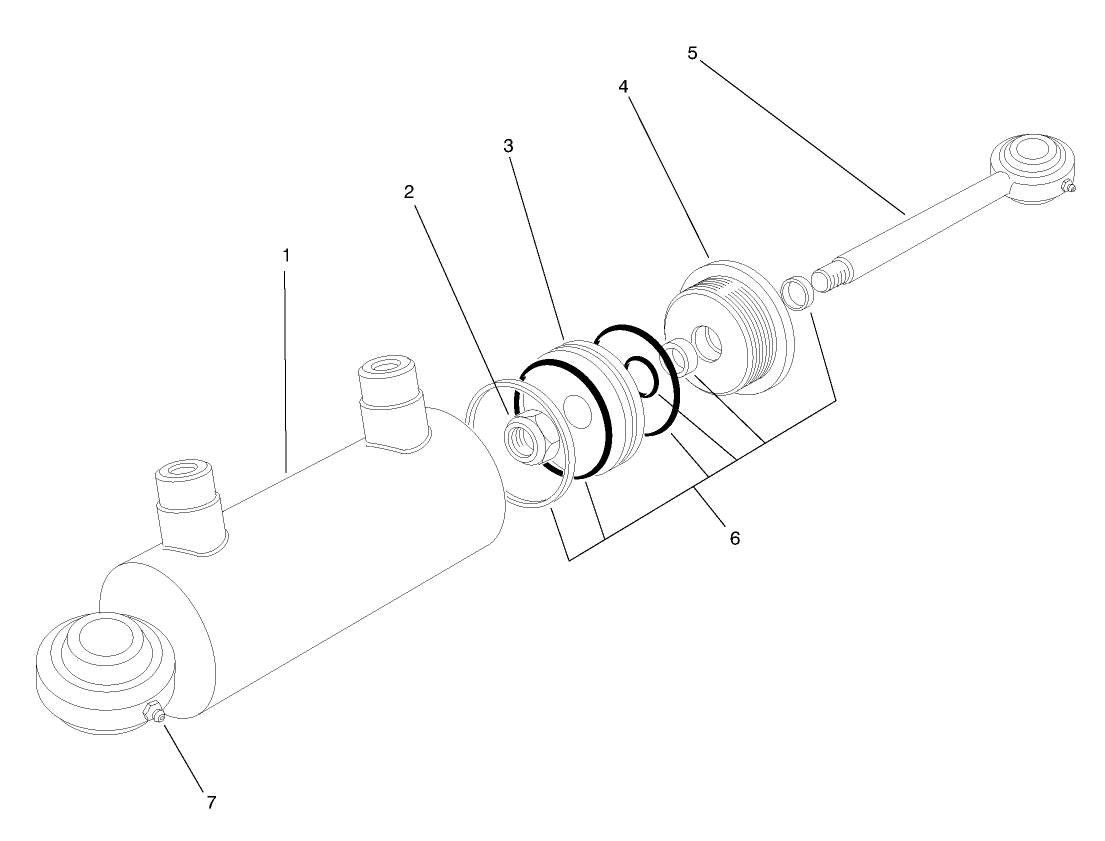 5
4
3
2
1
6
7