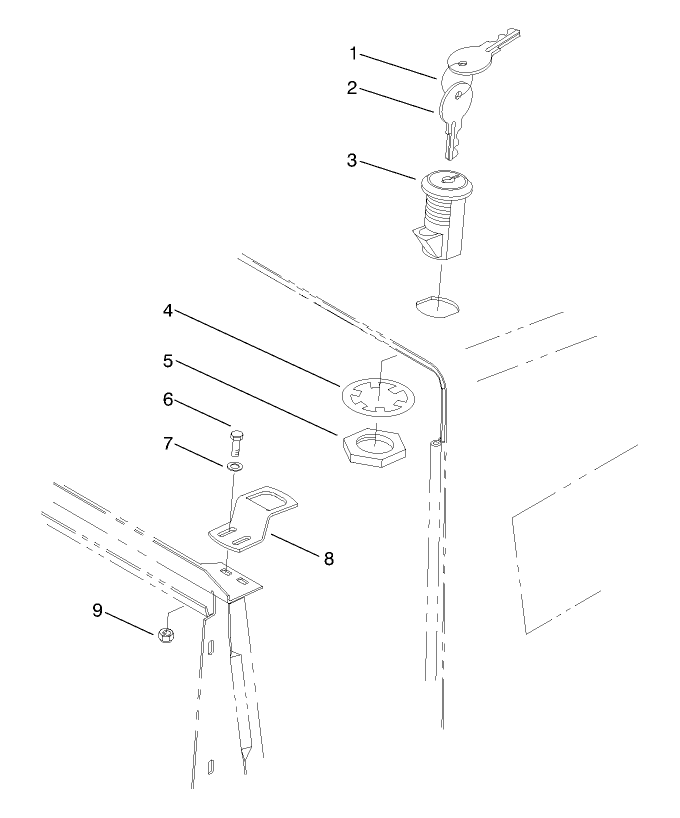 1
2
3
4
5
6
7
8
9