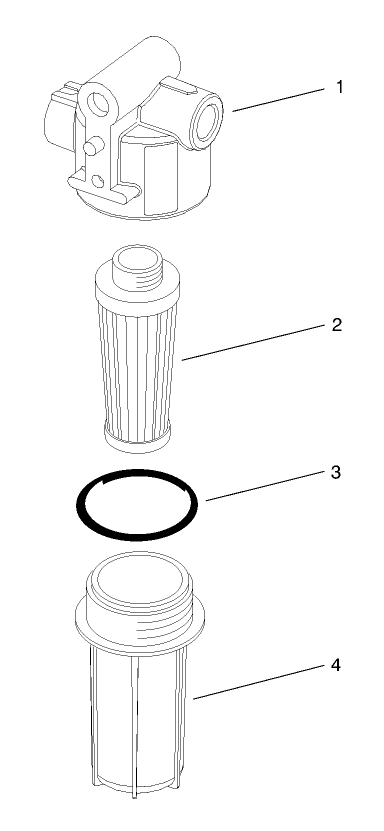 1

2

3

4