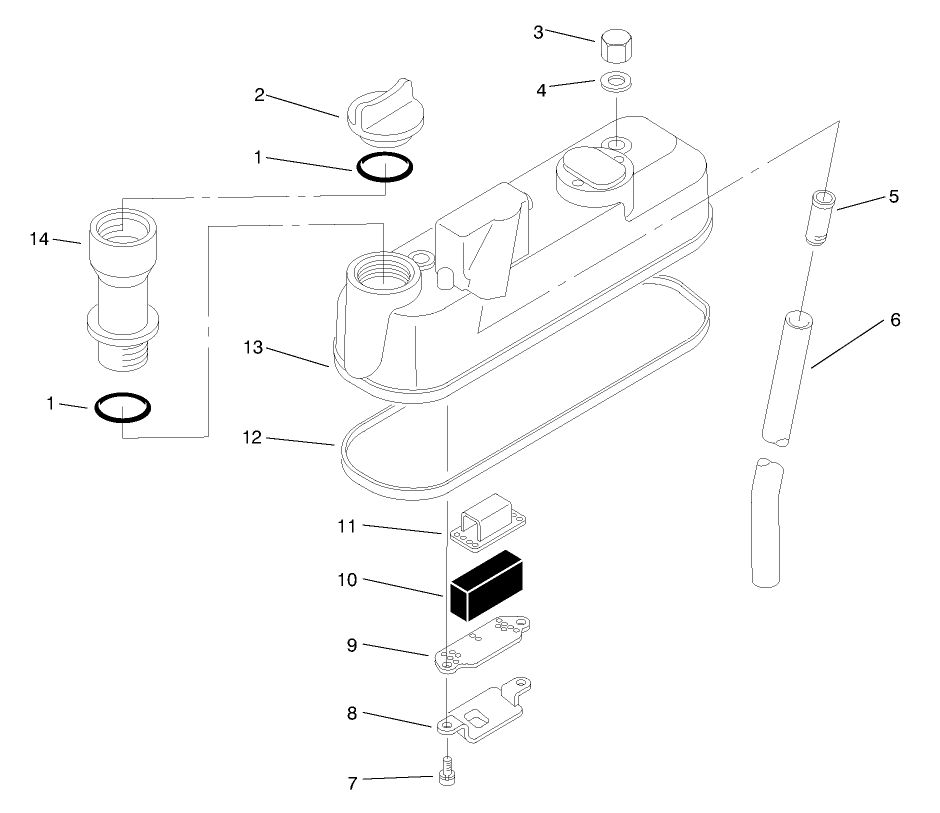 3
4
2
1
5
14
6
13
1
12
11
10
9
8
7