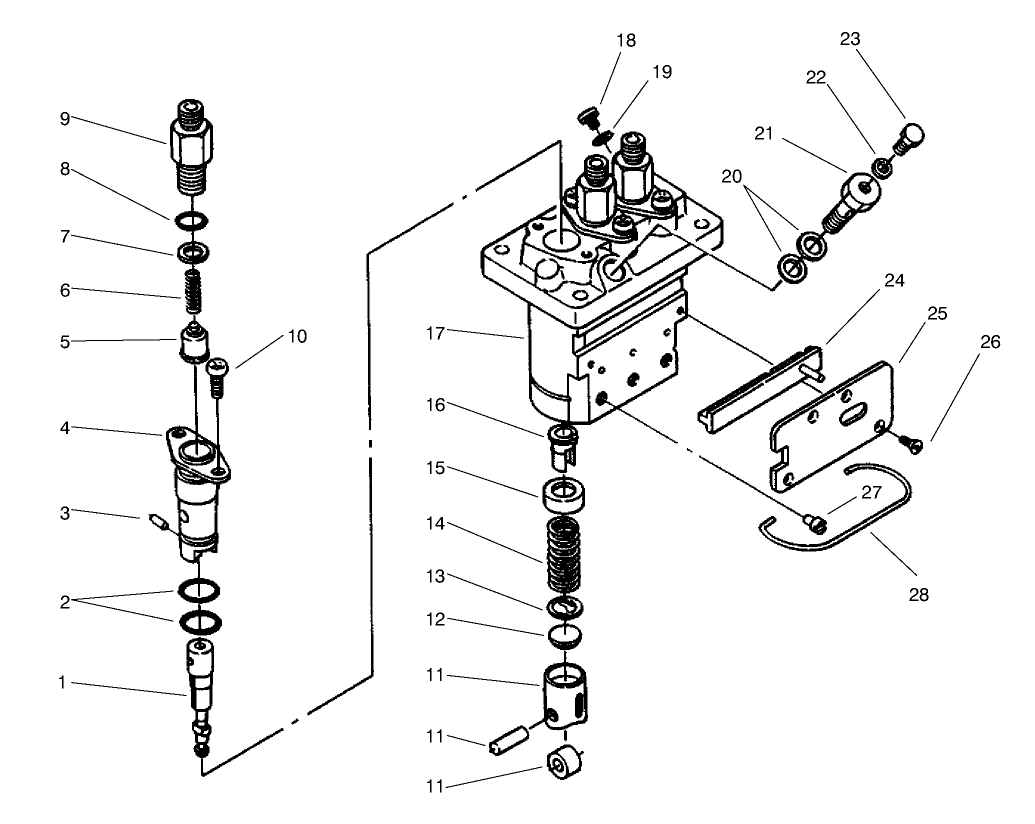 9
8
7
6
5
10
4
3
2
1
18
19
23
22
21
20
24
25
26
17
16
15
14
13
12
11
11
11
27
28