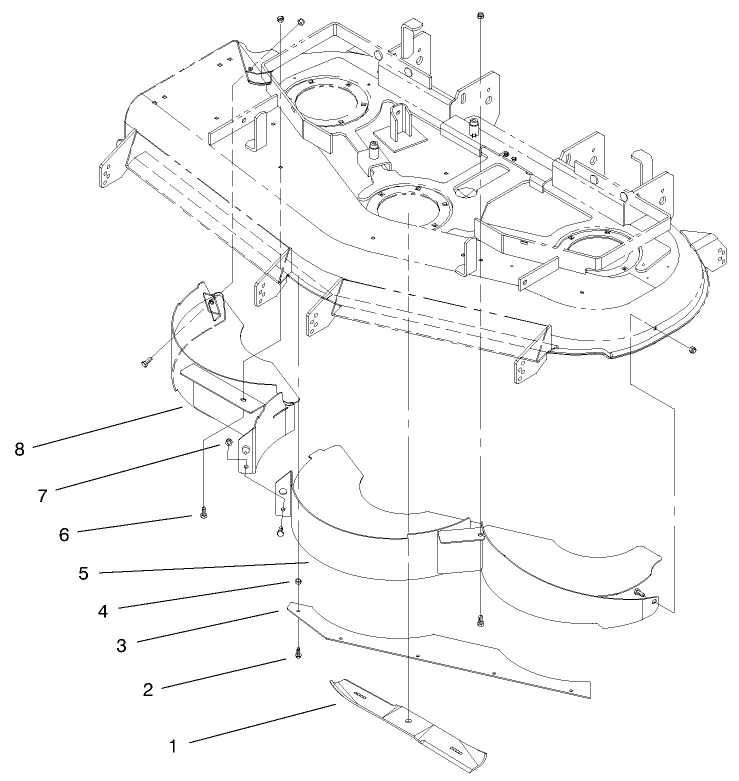 8
7
6
5
4
3
2
1