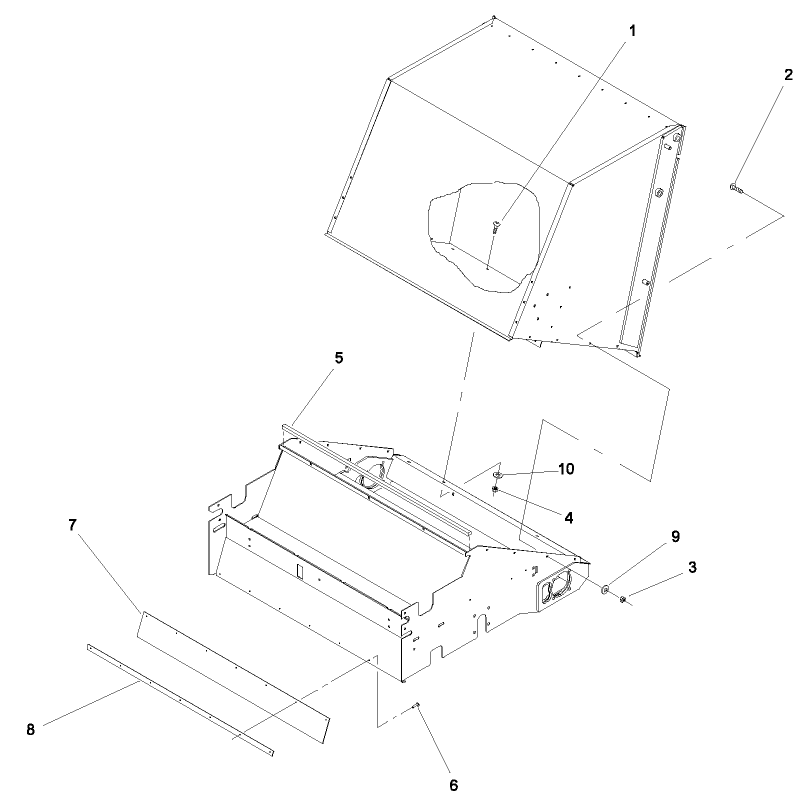 1
2
5
10
4
9
3
7
8
6