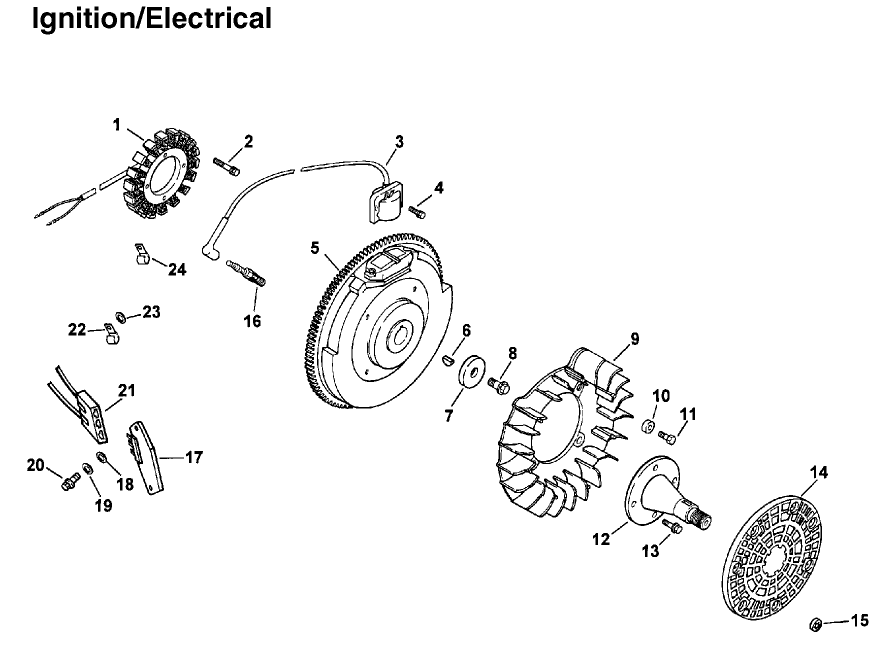 Ignition/Electrical

1
2
3
4
24
5
23
22
16
6
8
9
7
21
10
11
17
20
18
19
14
12
13
15