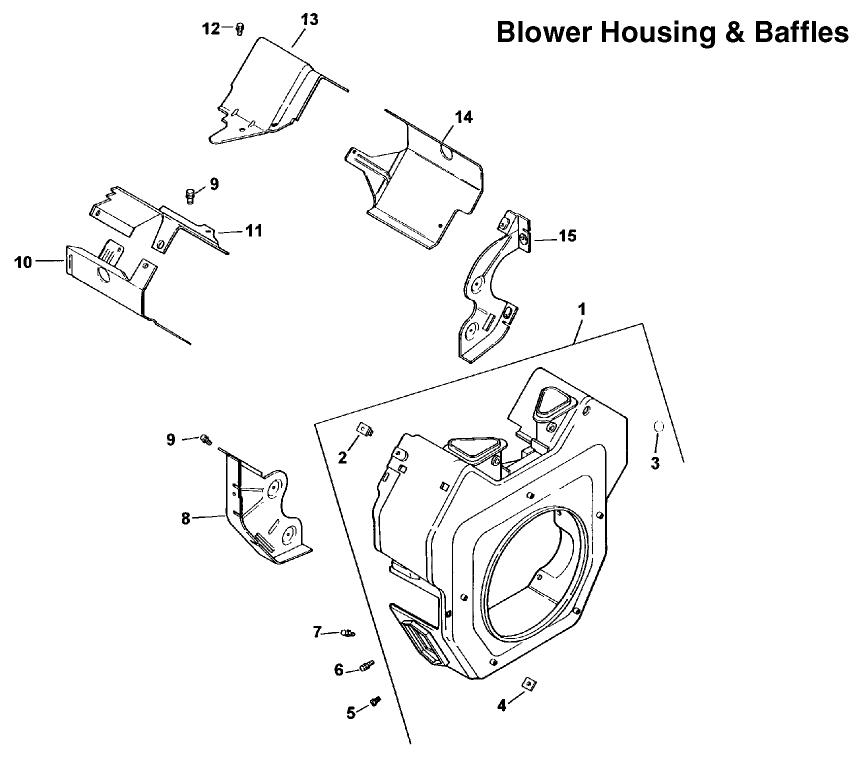 Blower Housing & Baffles

12
13
14
9
11
10
15
1
2
3
9
8
7
6
5
4