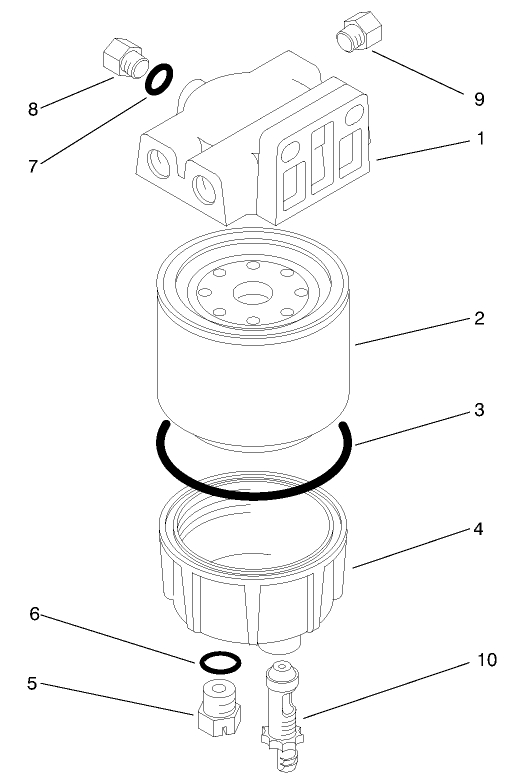 8
7
9
1
2
3
4
6
5
10