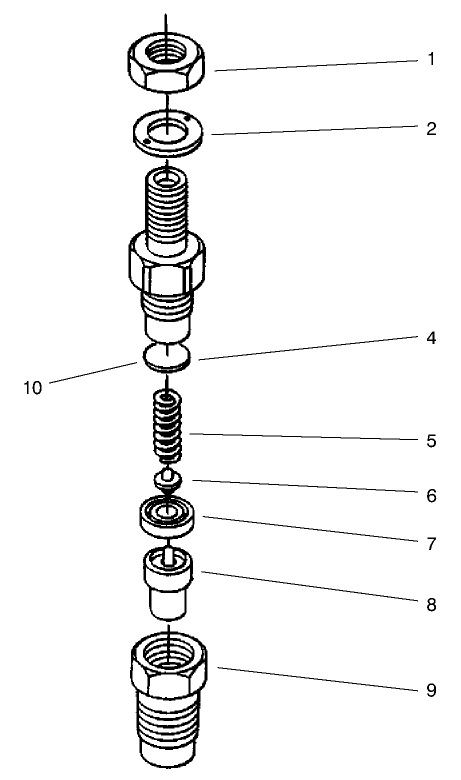 1
2
4
10
5
6
7
8
9