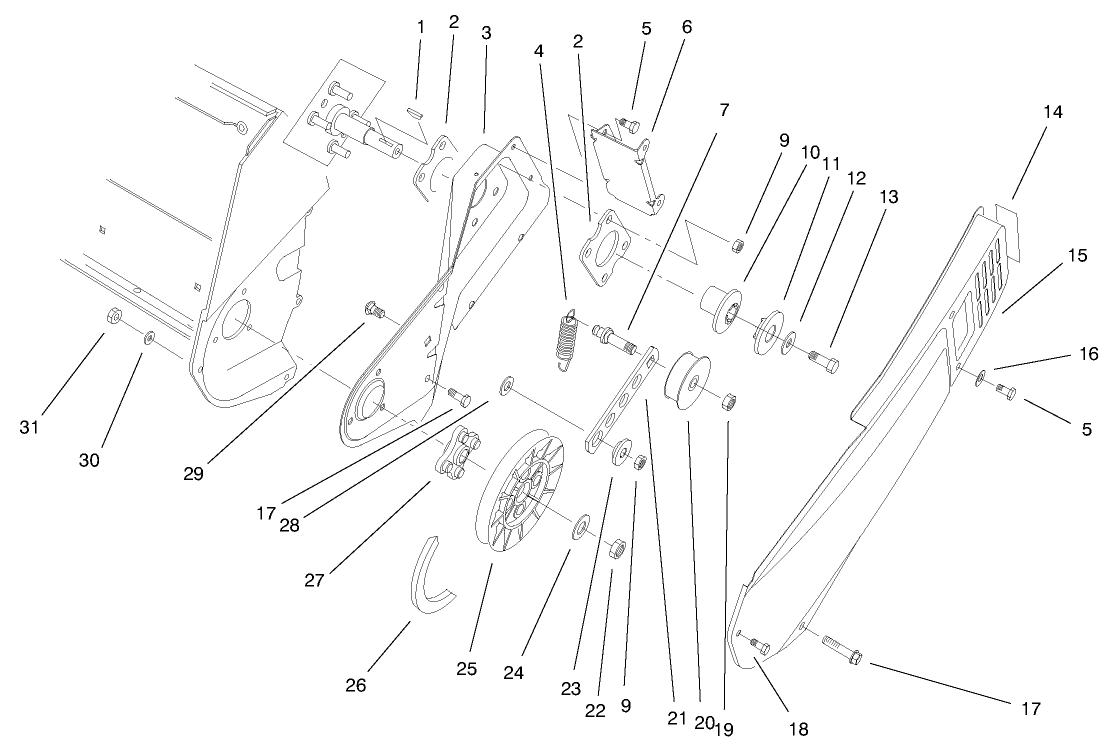 1
2
3
4
2
5
6
7
9
10
11
12
13
14
15
16
5
31
30
29
17
28
27
26
25
24
23
22
9
21
20
19
18
17