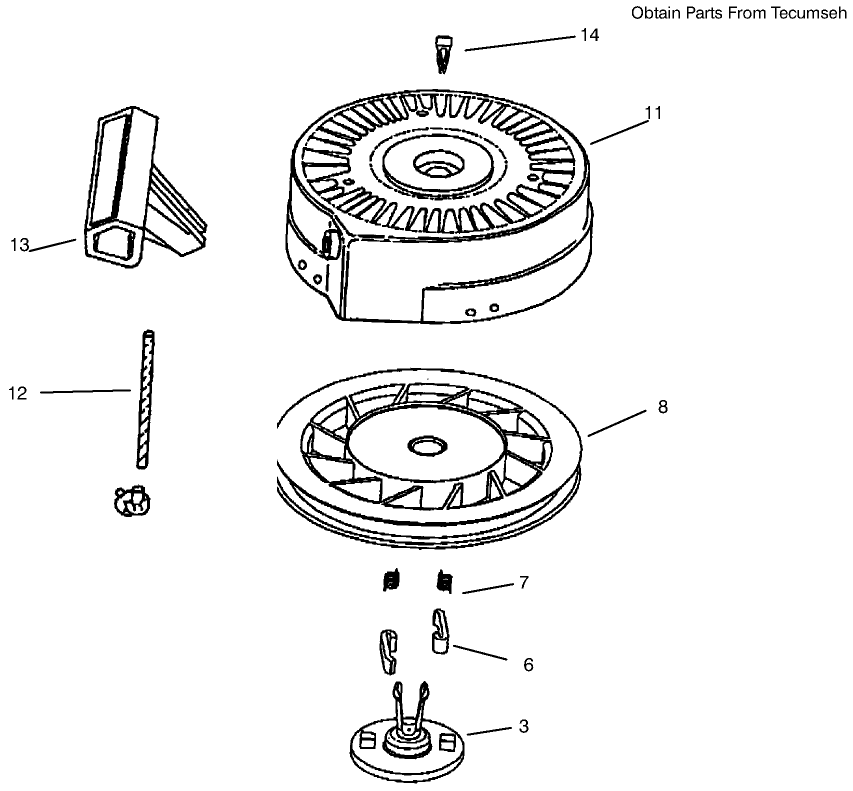 Obtain Parts From Tecumseh

14

11

13

12

8

7

6

3