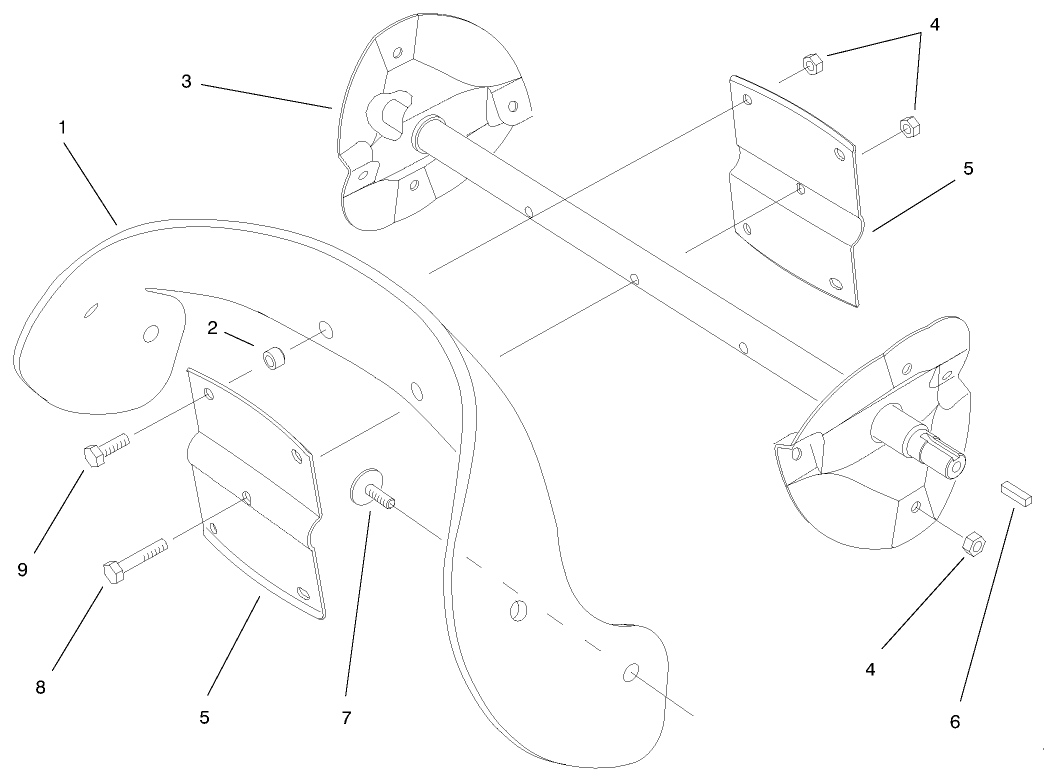 3
4
1
5
2
9
8
5
7
4
6