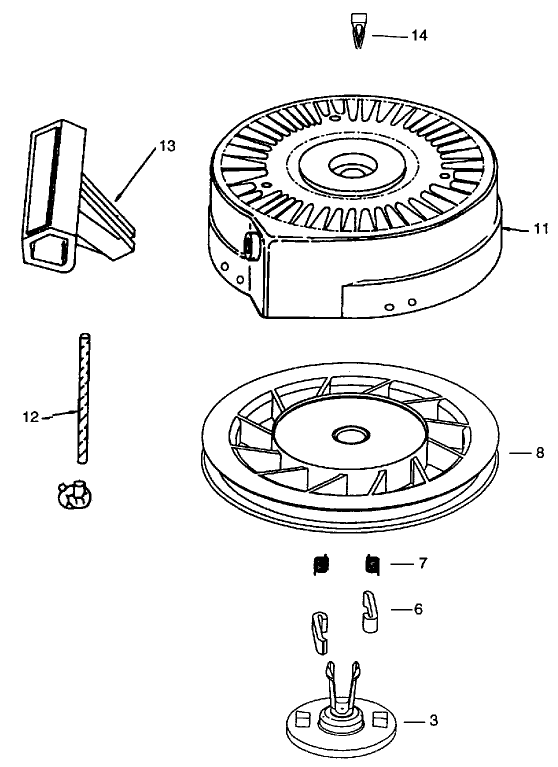 14

13

11

12

8

7

6

3