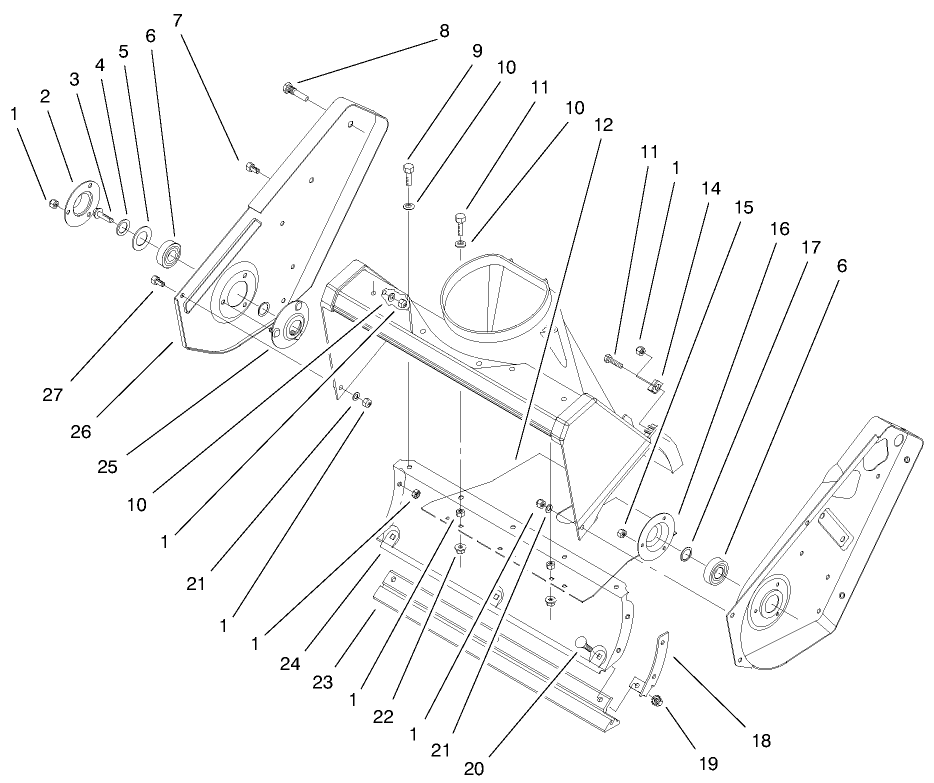 1
2
3
4
5
6
7
8
9
10
11
10
12
11
1
14
15
16
17
6
27
26
25
10
1
21
1
1
24
23
1
22
1
21
20
19
18