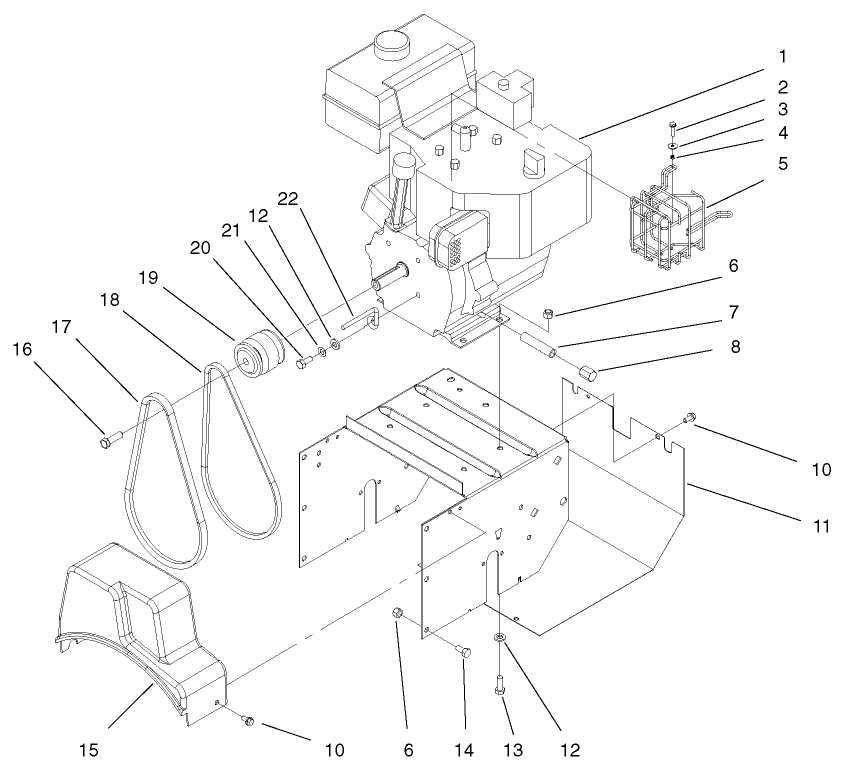 1
2
3
4
5
22
12
21
20
19
18
17
16
6
7
8
10
11
15
10
6
14
13
12