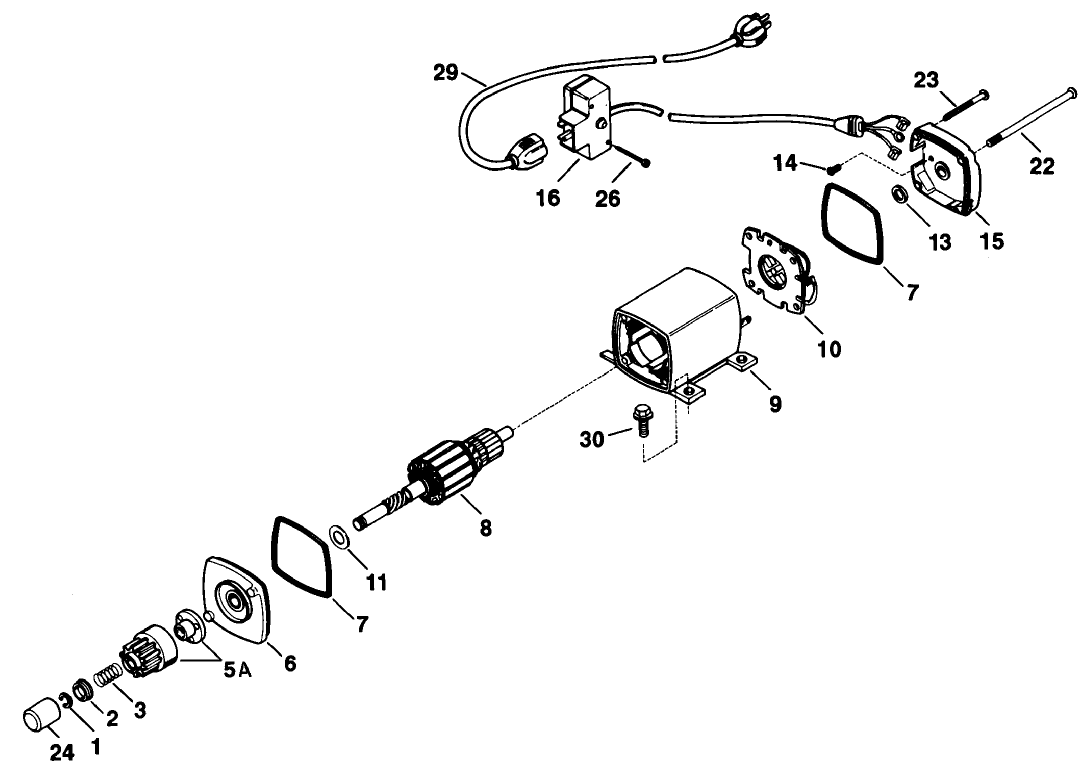 29
23
22
14
16
26
13
15
7
10
9
30
8
11
7
6
5A
3
2
1
24