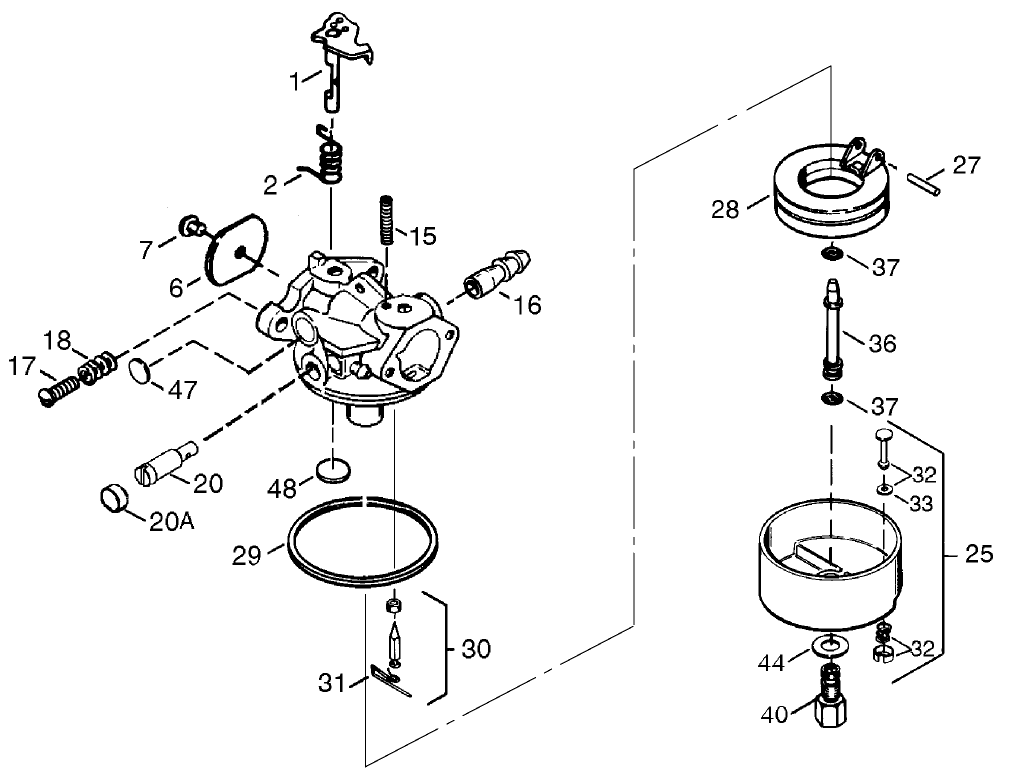 1
2
7
6
15
16
18
17
47
20
20A
48
29
30
31
27
28
37
36
37
32
33
25
32
44
40