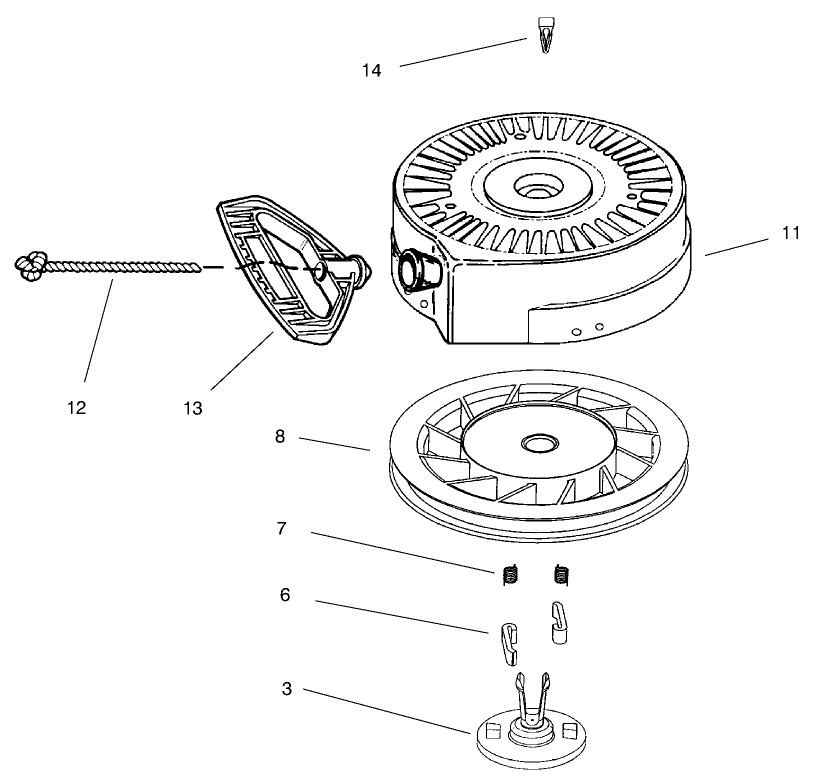 14

11

12

13

8

7

6

3