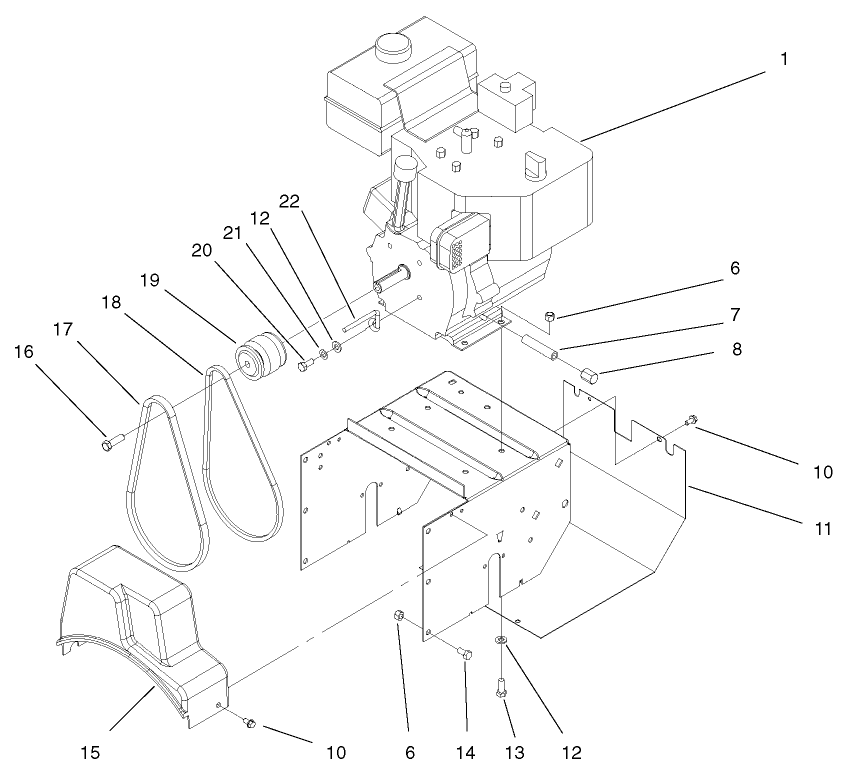 1
22
12
21
20
19
18
17
16
6
7
8
10
11
15
10
6
14
13
12