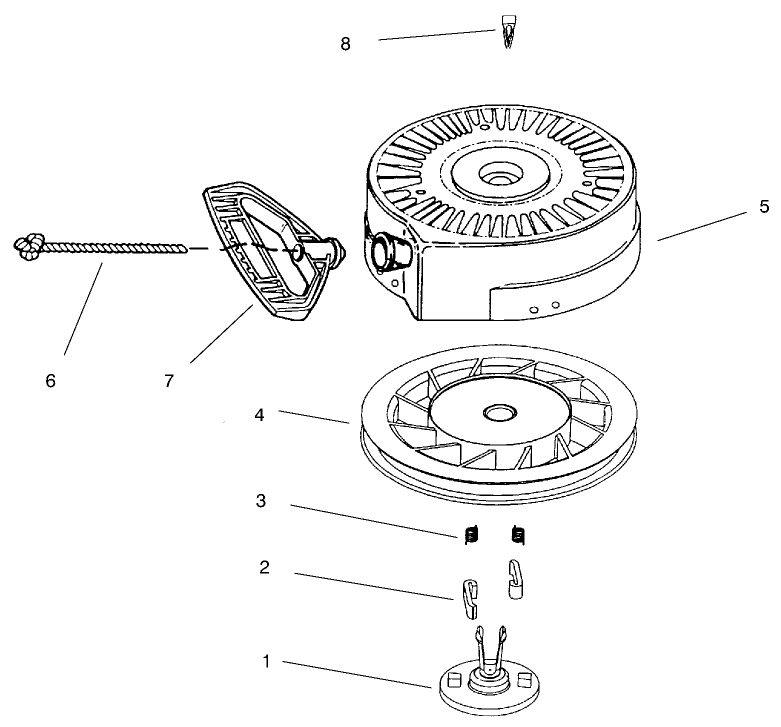 8

5

6

7

4

3

2

1