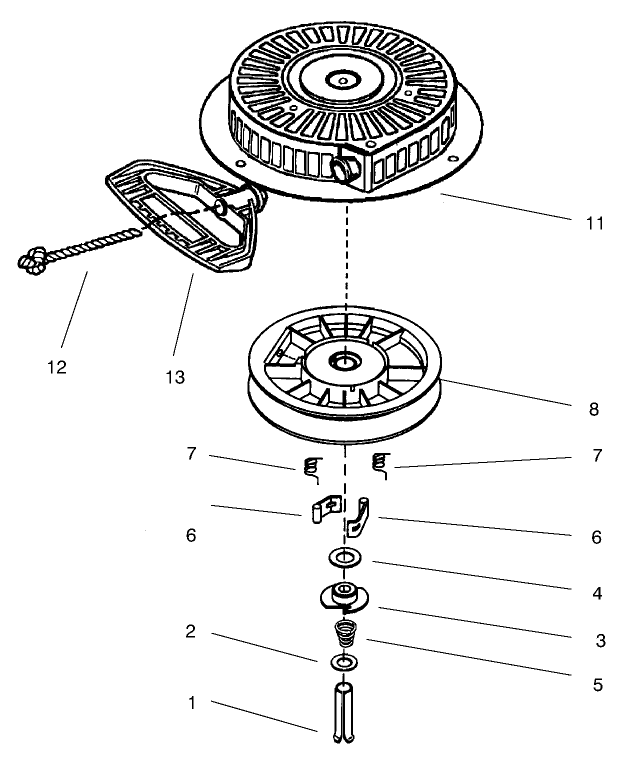 11
12
13
8
7
7
6
6
4
3
2
5
1