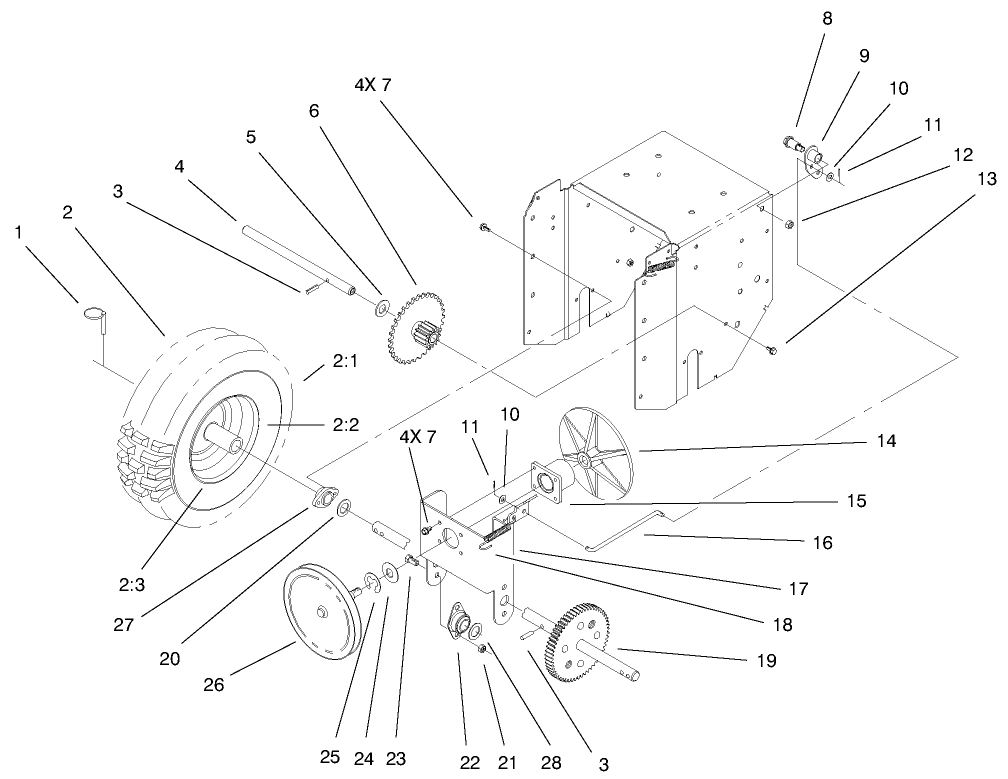 8
9
10
11
12
13
4X 7
6
5
4
3
2
1
2:1
2:2
2:3
4X 7
11
10
14
15
16
17
18
19
27
20
26
25
24
23
22
21
28
3