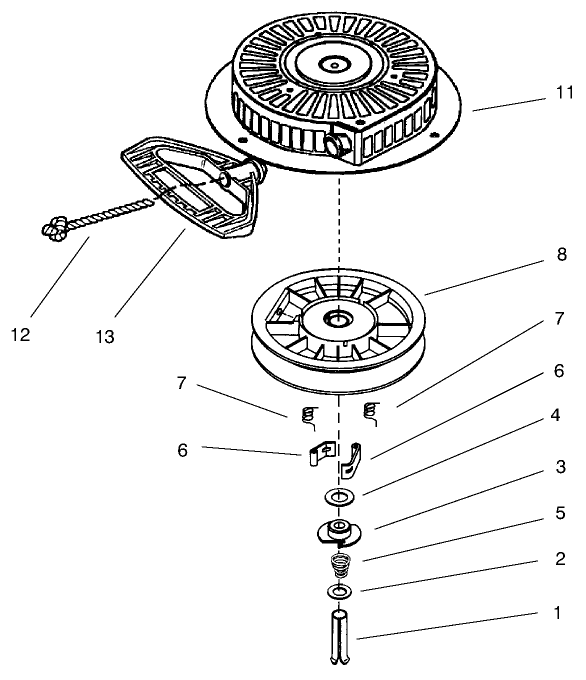 11
8
12
13
7
7
6
6
4
3
5
2
1