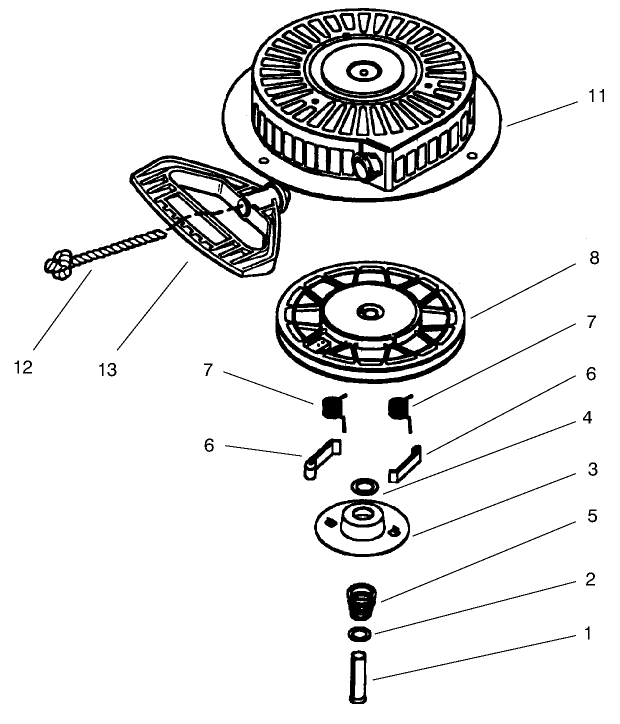 11
8
7
12
13
7
6
6
4
3
5
2
1