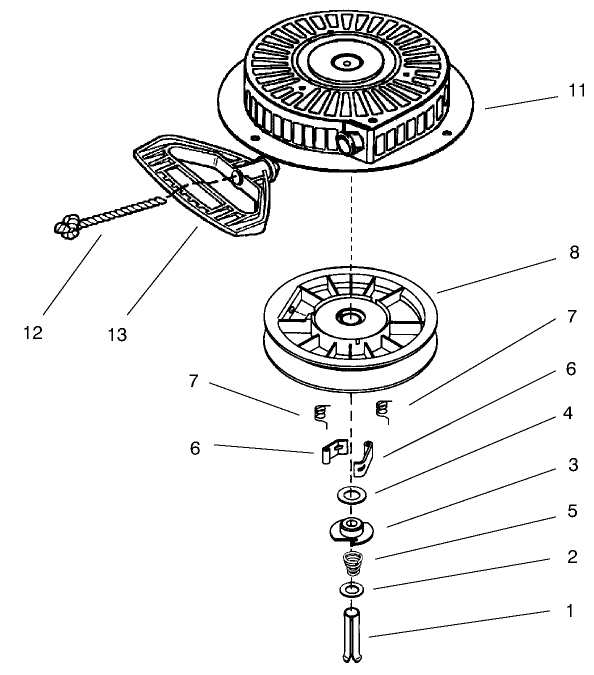 11
12
13
8
7
7
6
6
4
3
5
2
1