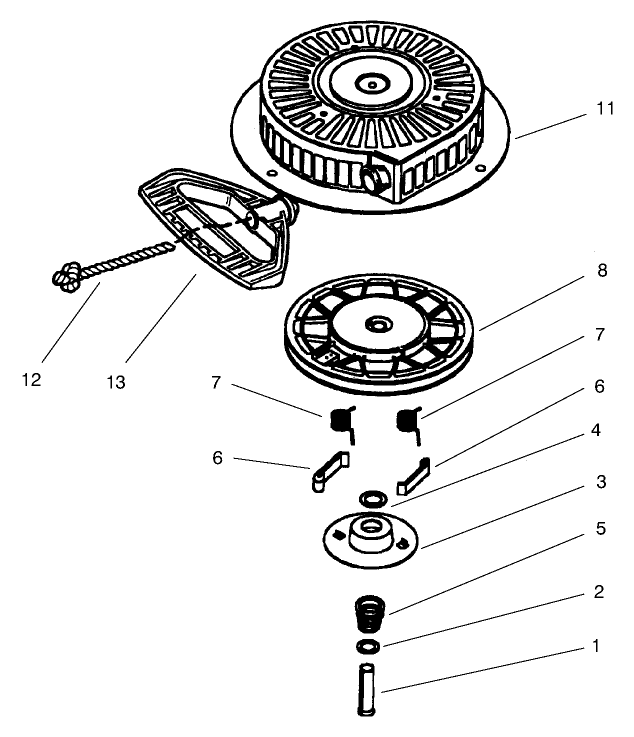 11
8
12
13
7
7
6
6
4
3
5
2
1