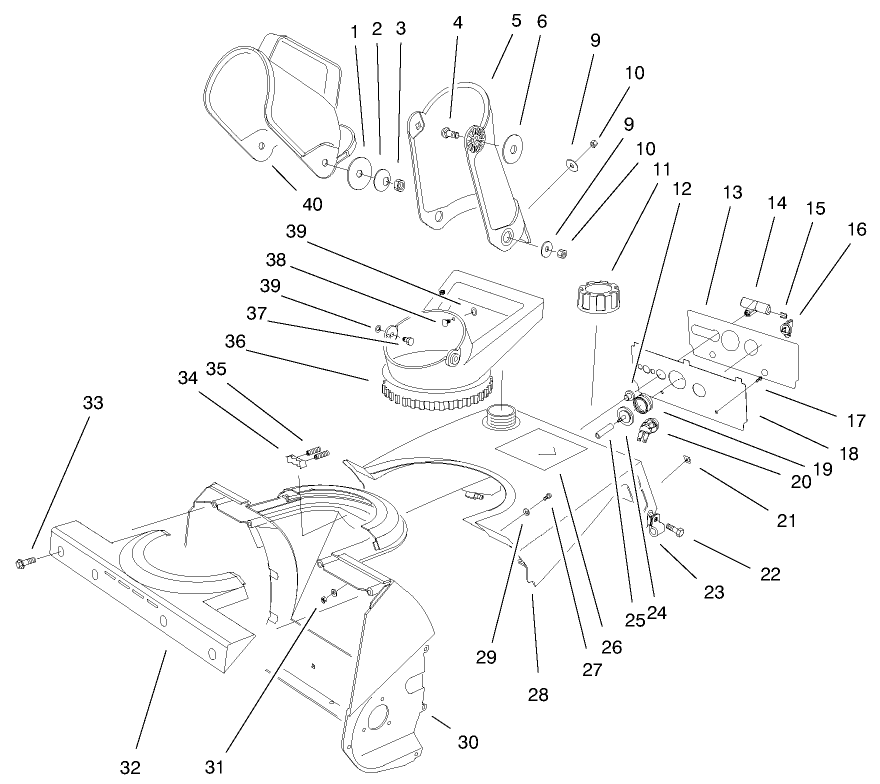 1 2 3 4 5 6 9 10 9 10 11 12 13 14 15 16 40 39 38 39 37 36 34 35 33 17 18 19 20 21 22 23 24 25 26 27 28 29 30 31 32