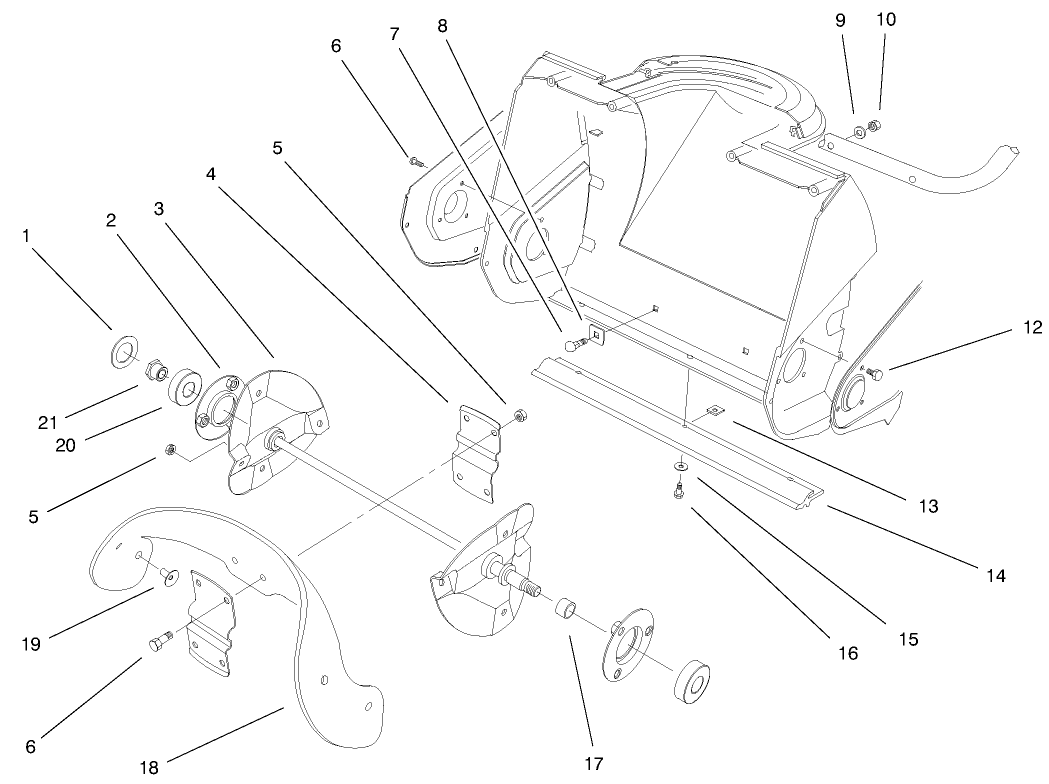 6
7
8
9
10
5
4
3
2
1
12
21
20
5
13
14
15
16
19
6
18
17