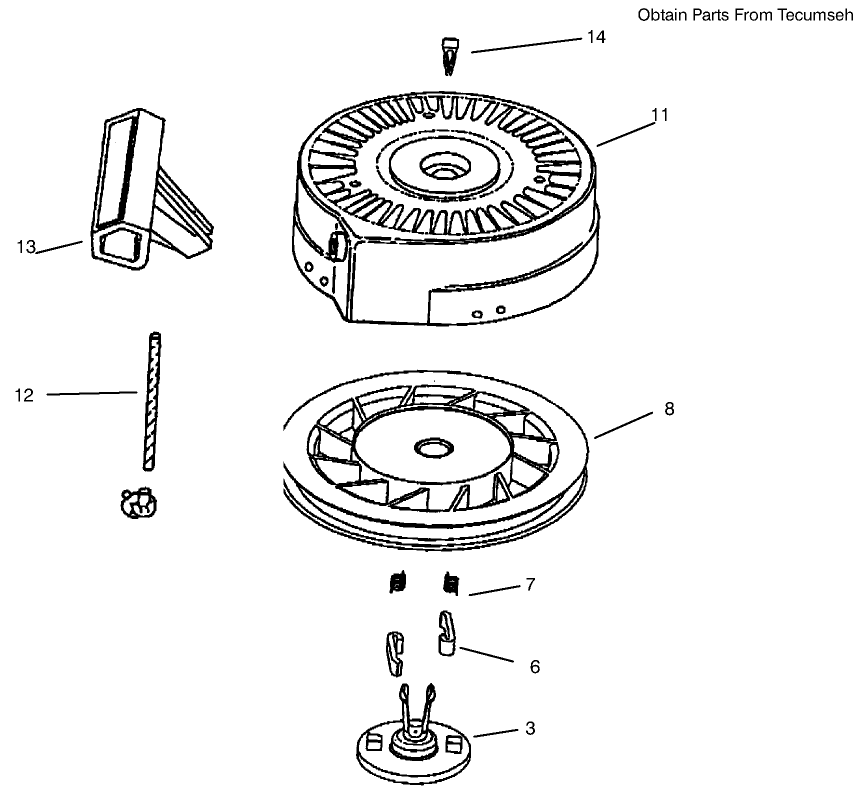 Obtain Parts From Tecumseh

14

11

13

12

8

7

6

3