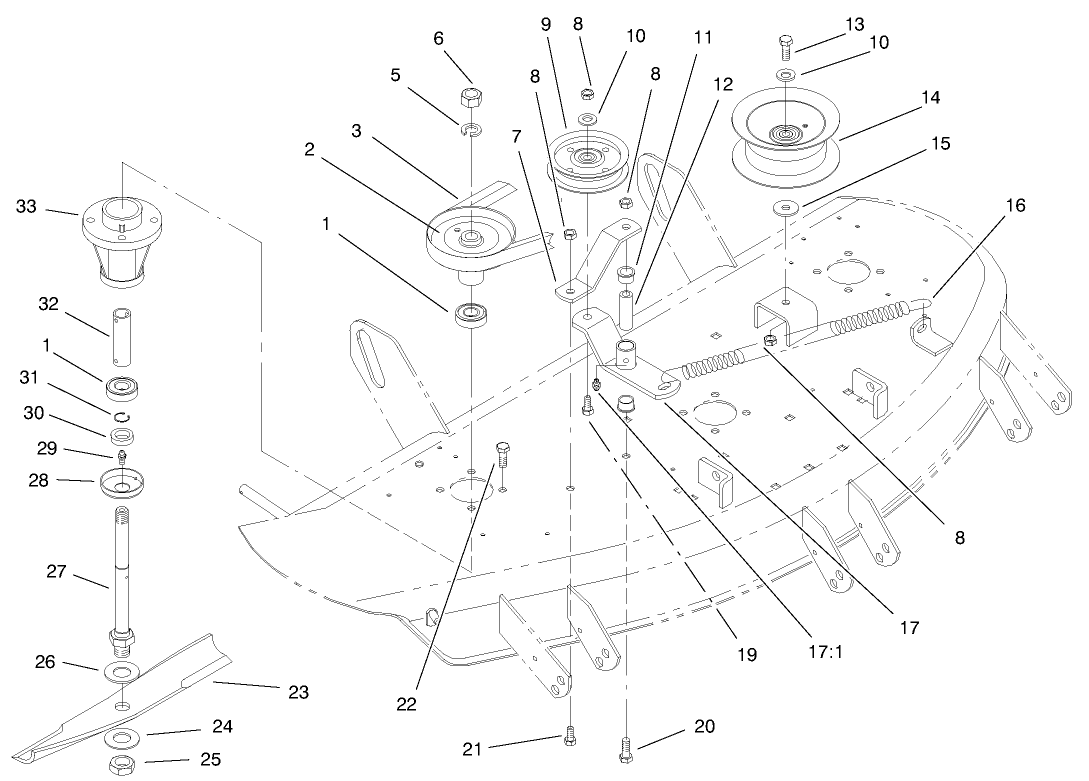 6
5
3
2
1
9
8
10
8
7
8
11
12
13
10
14
15
16
33
32
1
31
30
29
28
27
26
23
24
25
22
21
20
19
17:1
17
8