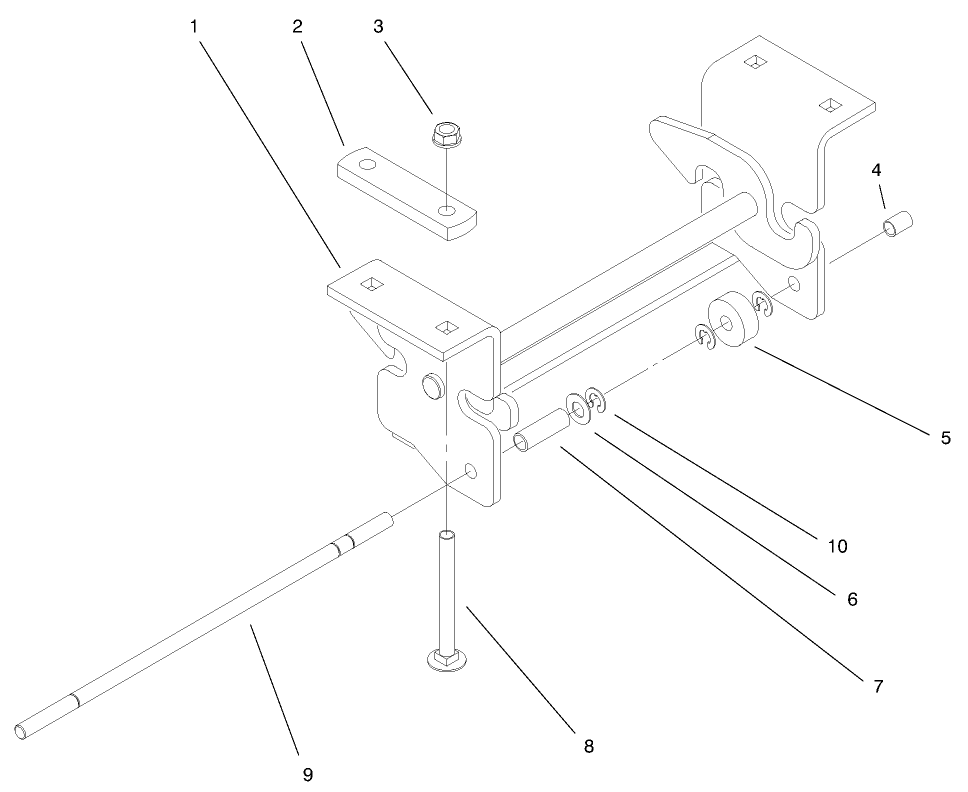 1
2
3
4
5
10
6
7
8
9