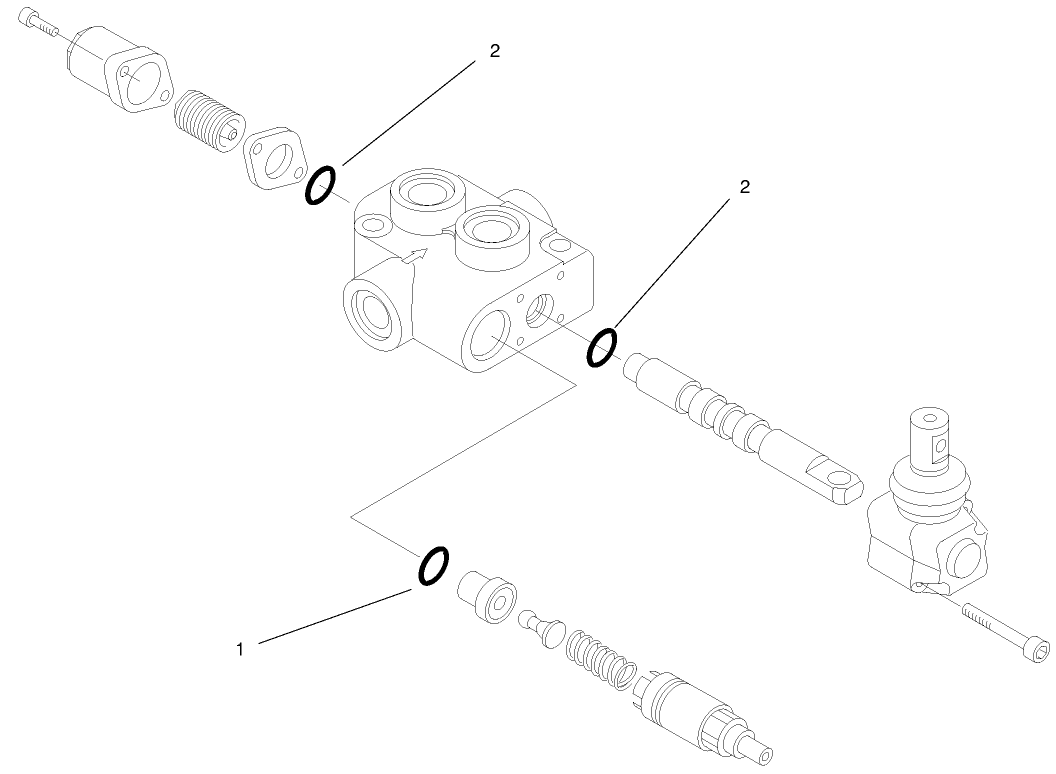 2
2
1