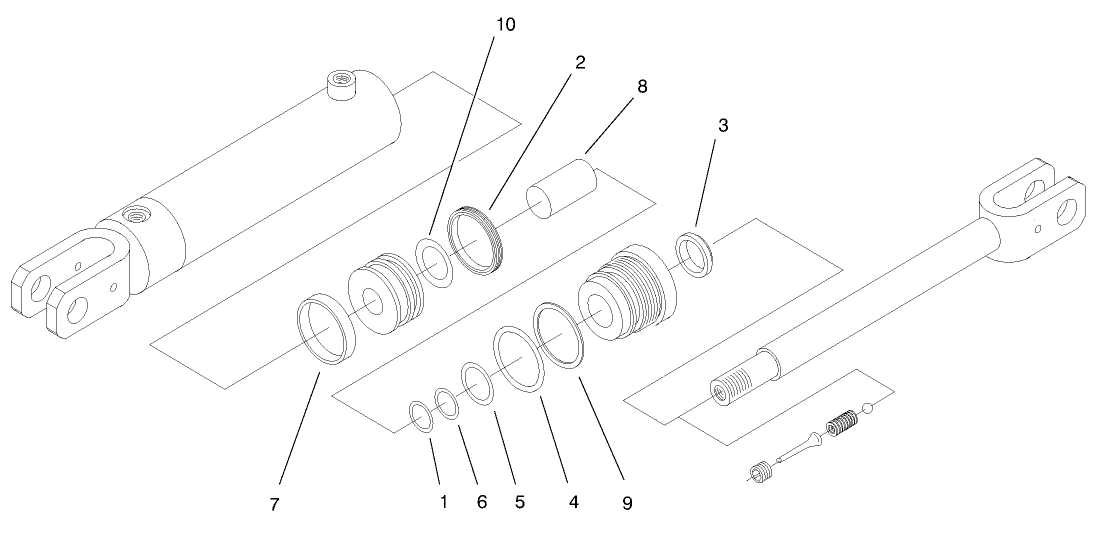 10
2
8
3
7
1
6
5
4
9