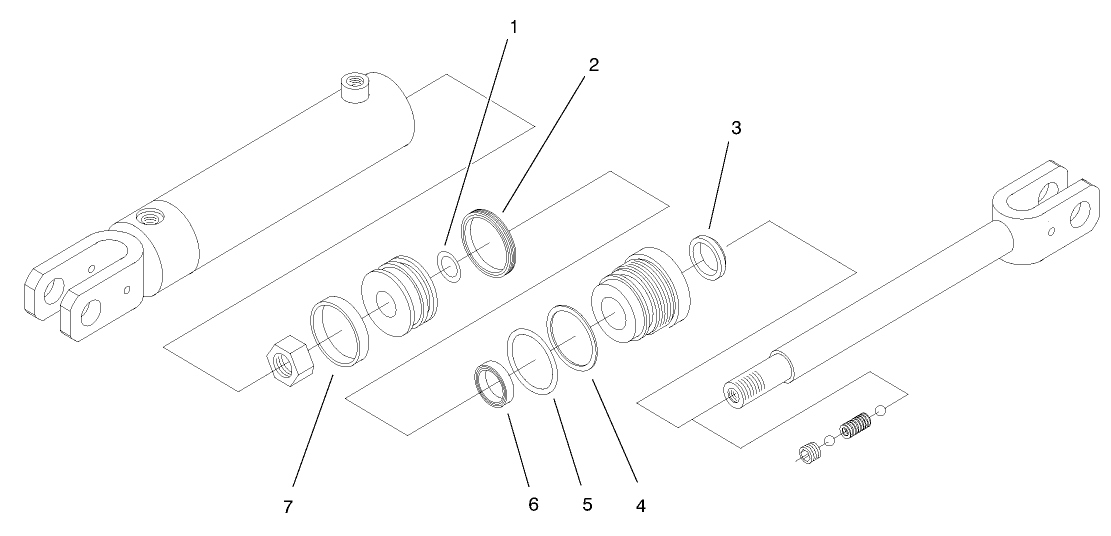 1
2
3
7
6
5
4