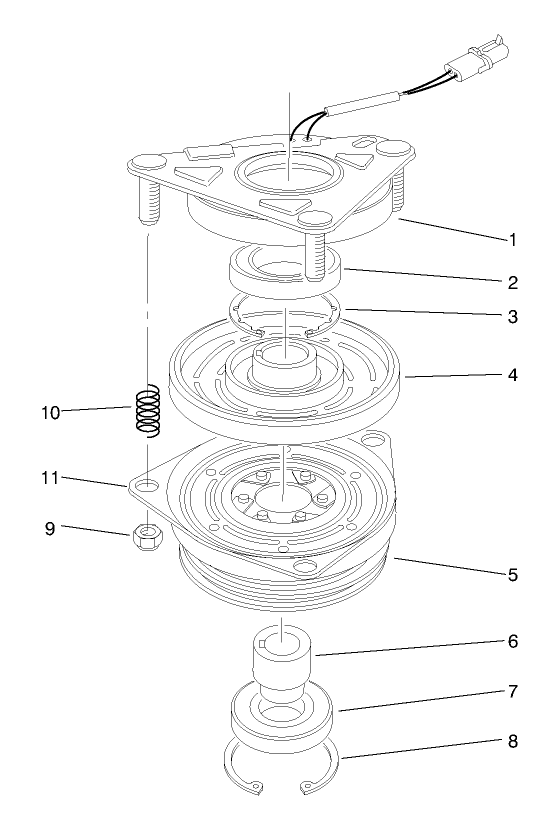 1
2
3
4
10
11
9
5
6
7
8