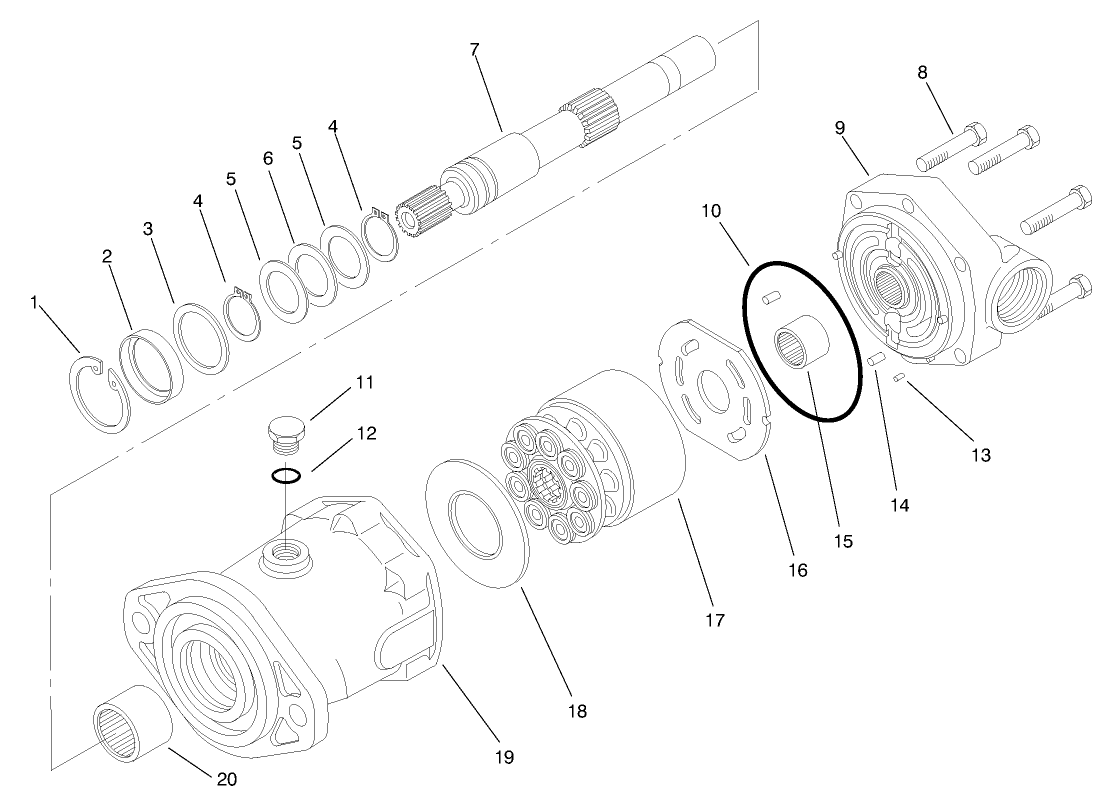 7
8
9
4
5
6
5
4
3
2
1
10
11
12
13
14
15
16
17
18
19
20