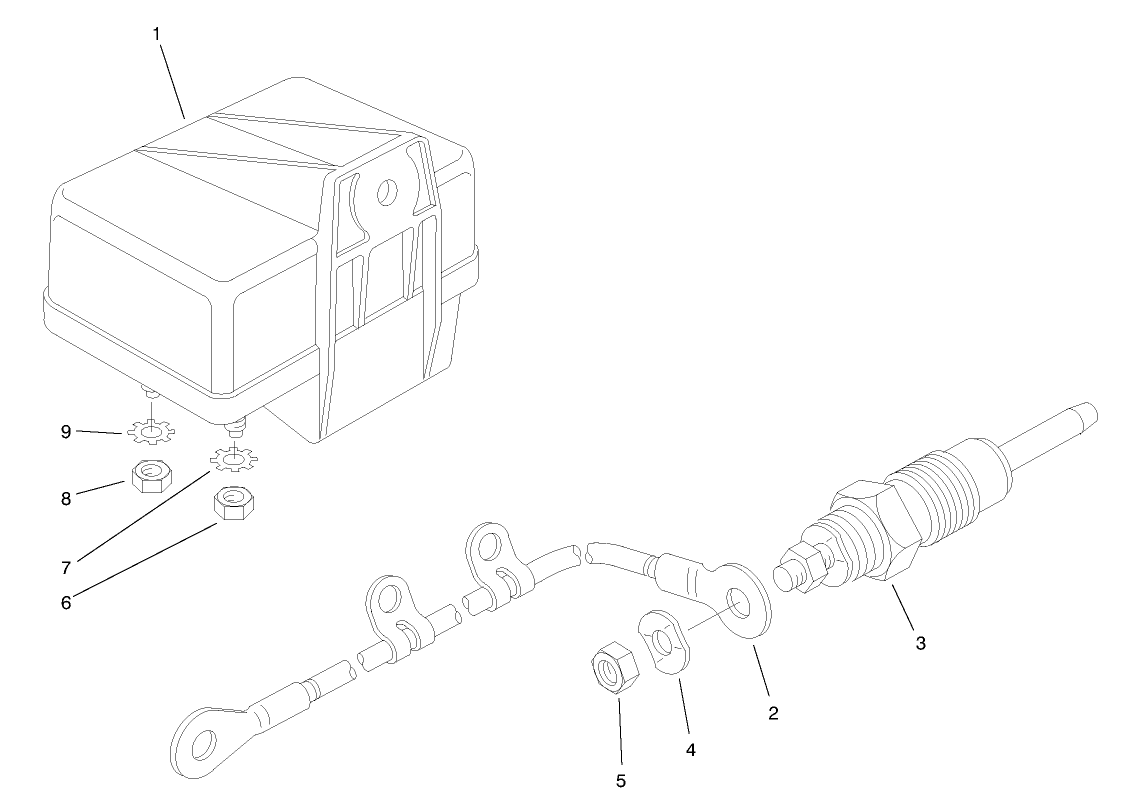 1
9
8
7
6
3
2
4
5