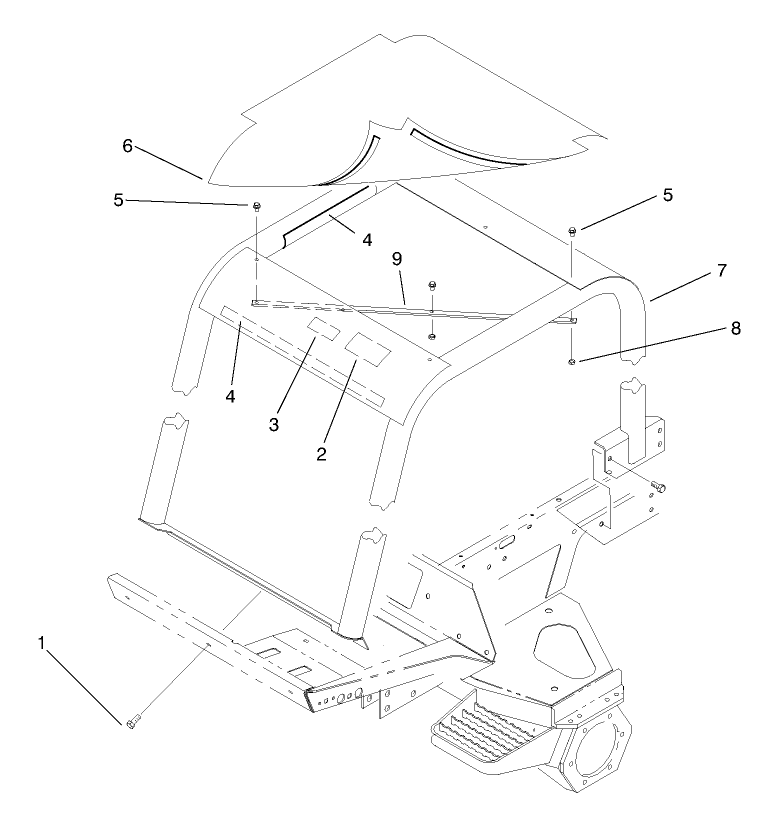 6
5
5
4
9
7
8
4
3
2
1