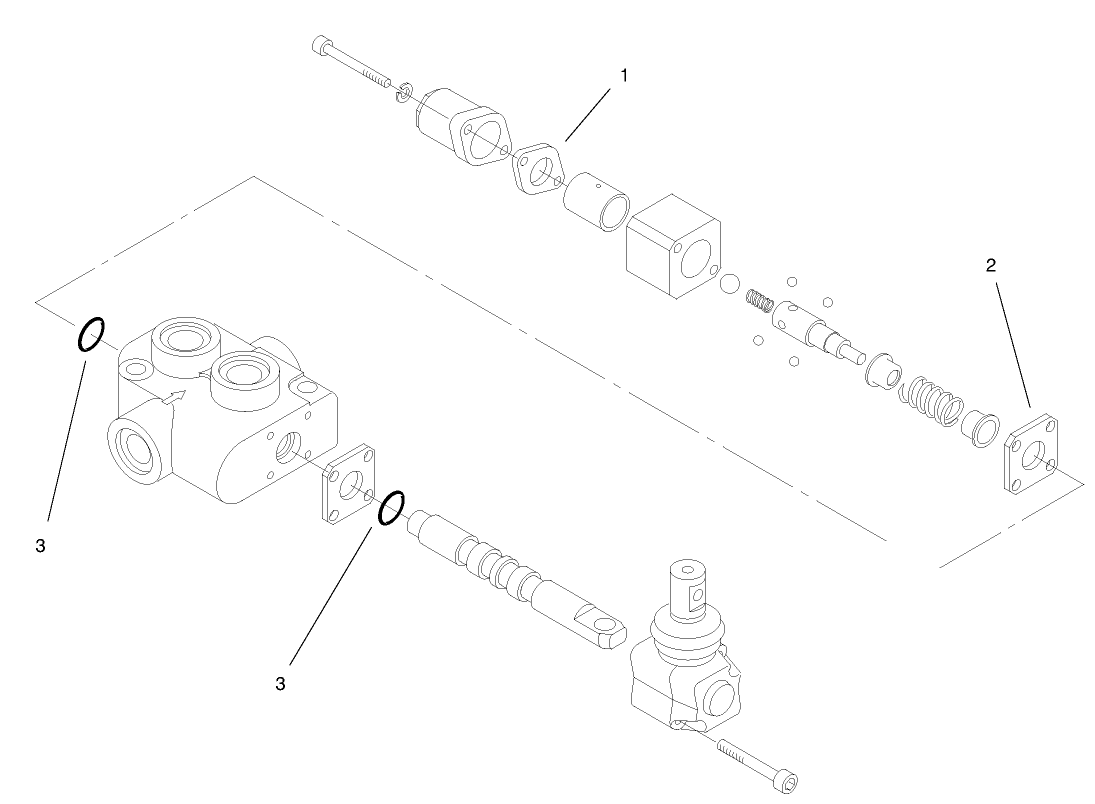 1
2
3
3