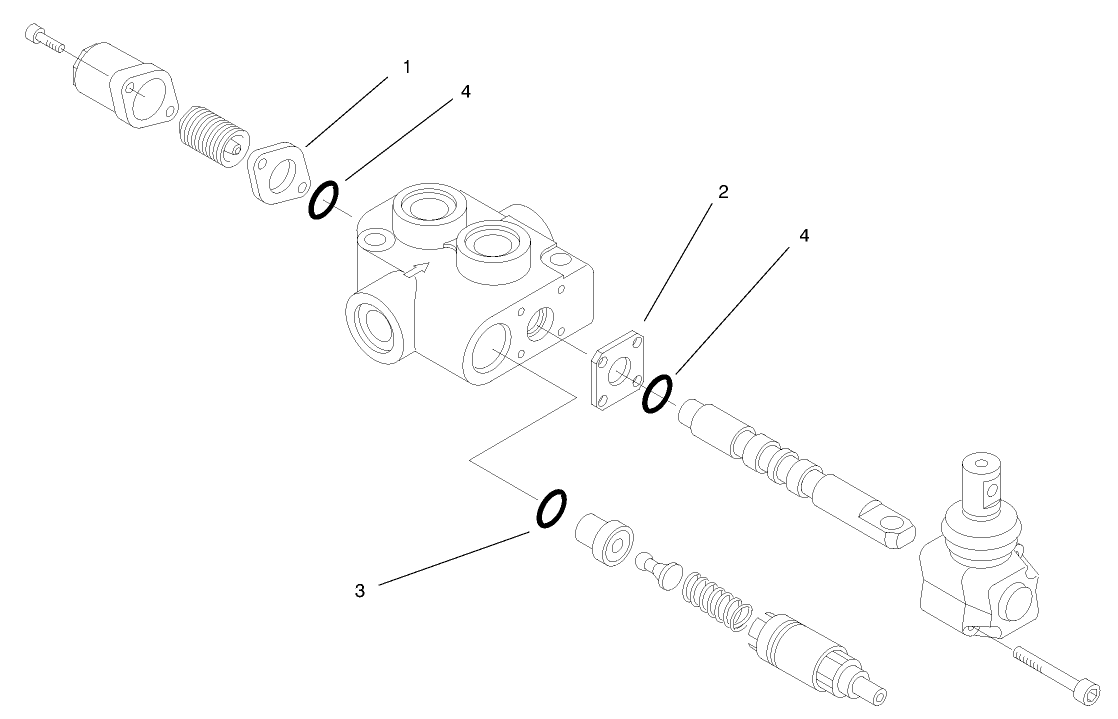 1
4
2
4
3