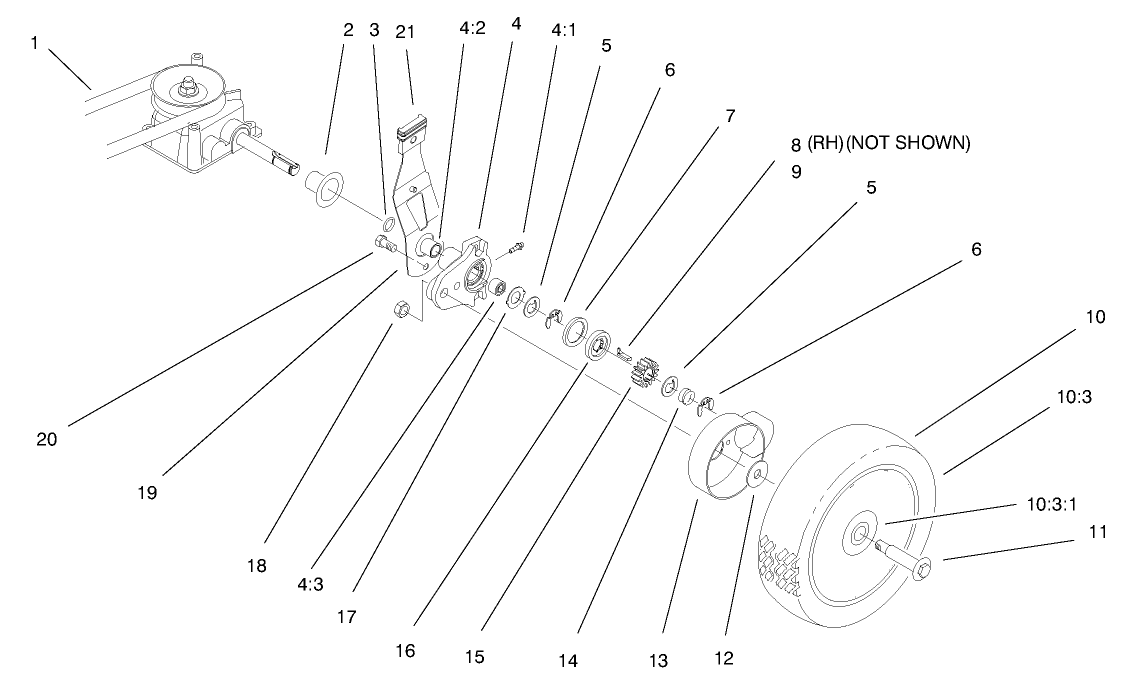 1
2
3
21
4:2
4
4:1
5
6
7
8 (RH) (NOT SHOWN)
9
5
6
10
10:3
10:3:1
11
20
19
18
4:3
17
16
15
14
13
12