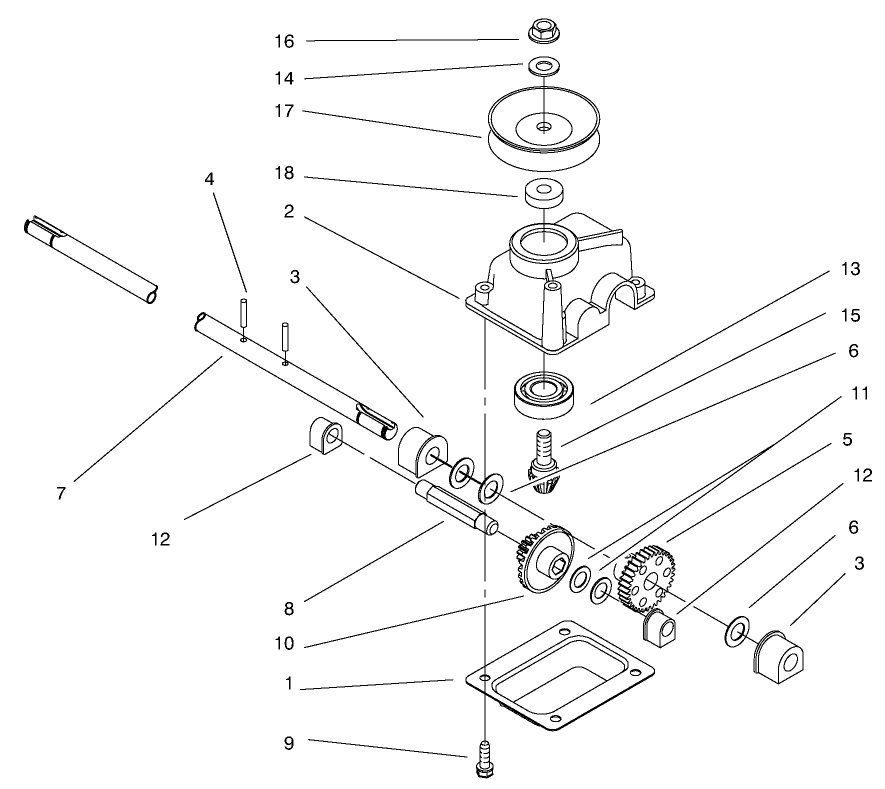 16
14
17
18
2
4
3
13
15
6
11
5
12
6
3
7
12
8
10
1
9