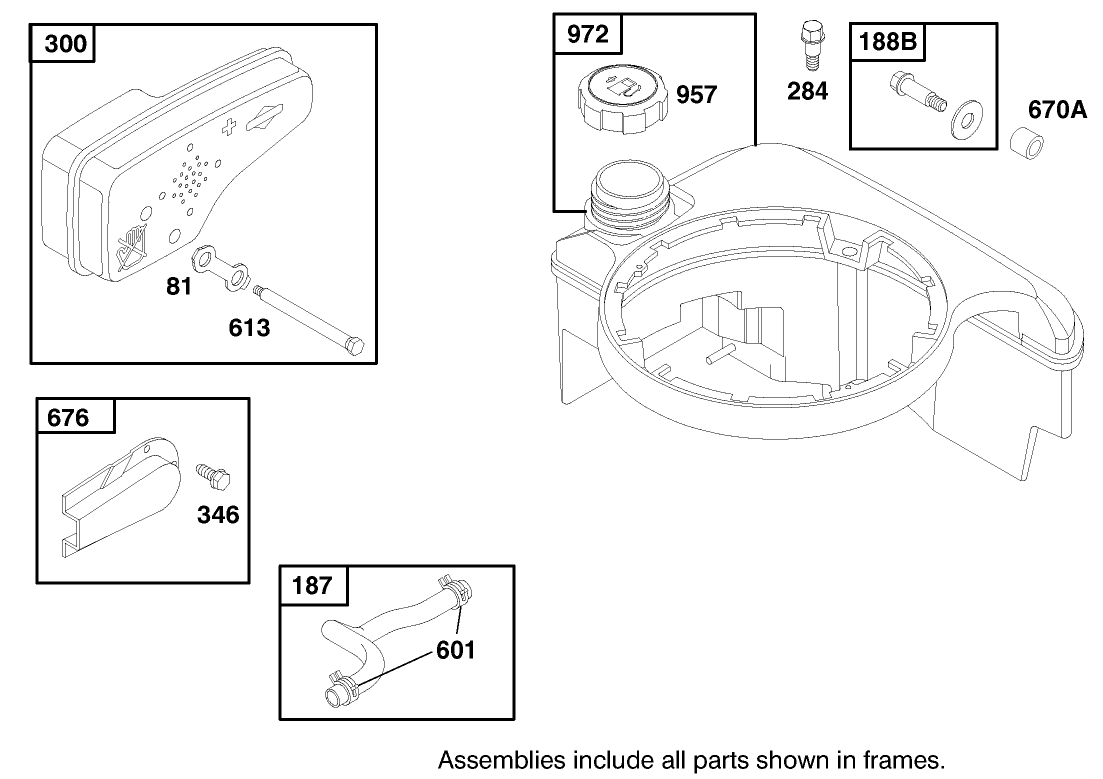 300
81
613
972
957
284
188B
670A
676
346
187
601
Assemblies include all parts shown in frames.