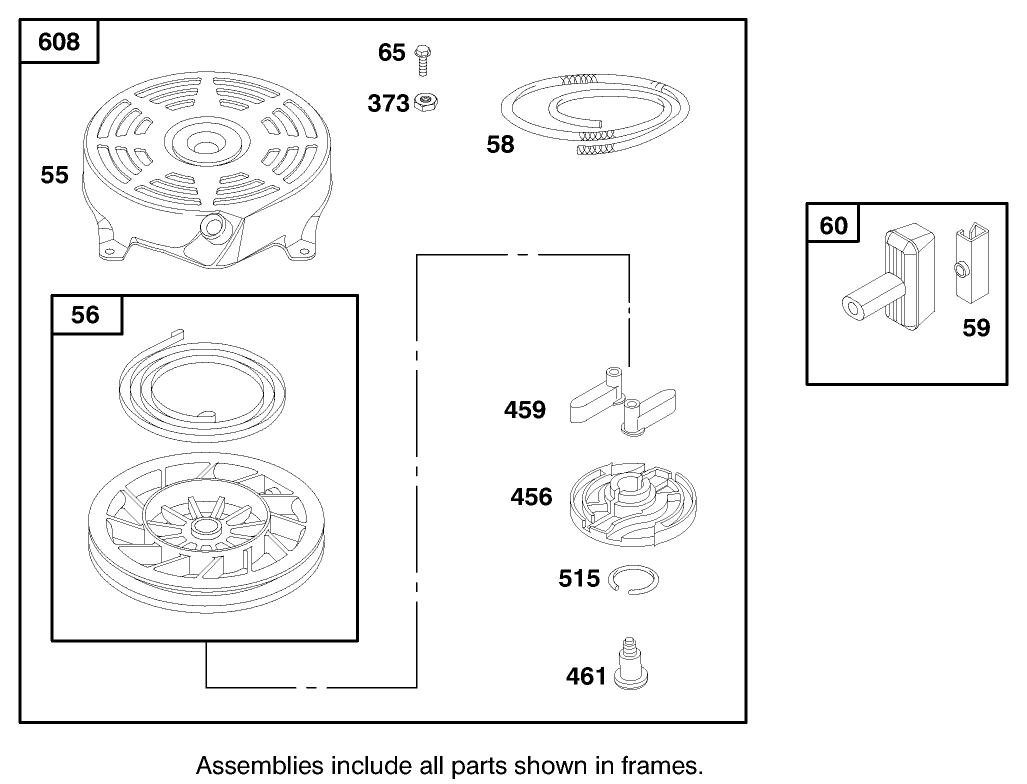 608

65

373

58

55

56

459

456

515

461

60

59

Assemblies include all parts shown in frames.