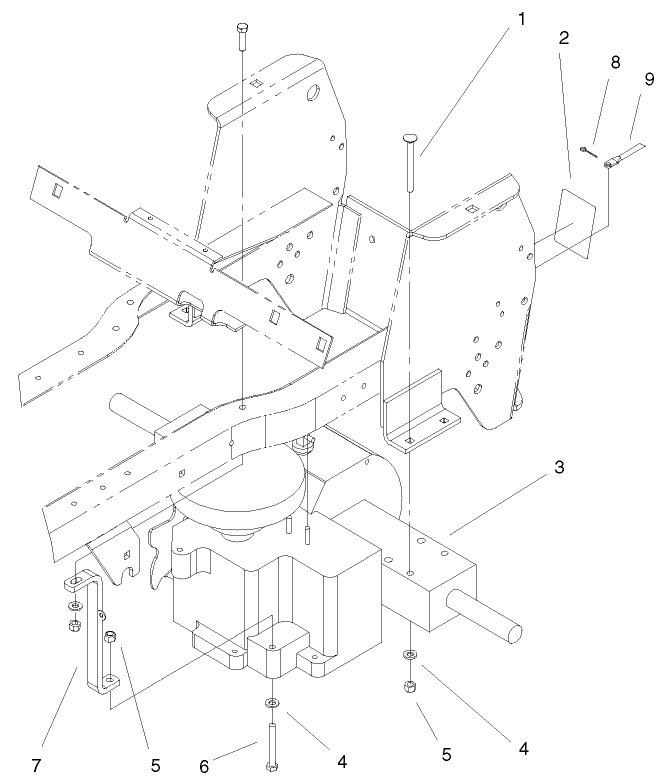 1
2
8
9
3
7
5
6
4
5
4