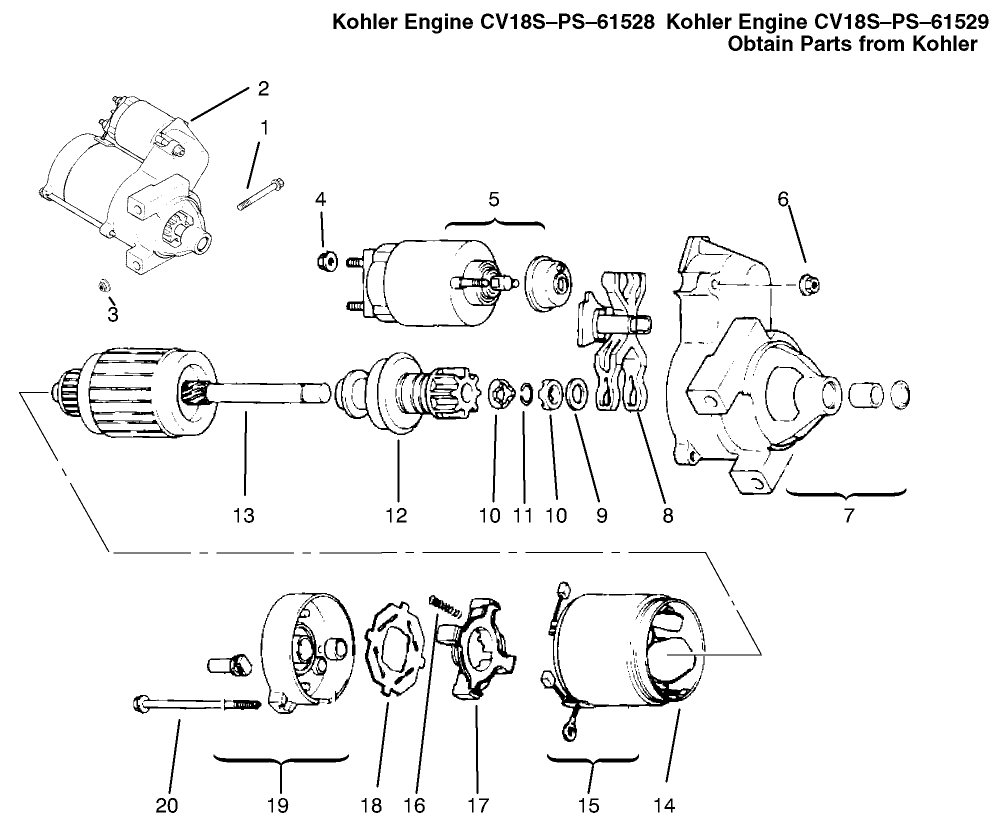 Kohler Engine CV18S–PS–61528 Kohler Engine CV18S–PS–61529
Obtain Parts from Kohler

2
1
4
5
6
3
13
12
10
11
10
9
8
7
20
19
18
16
17
15
14